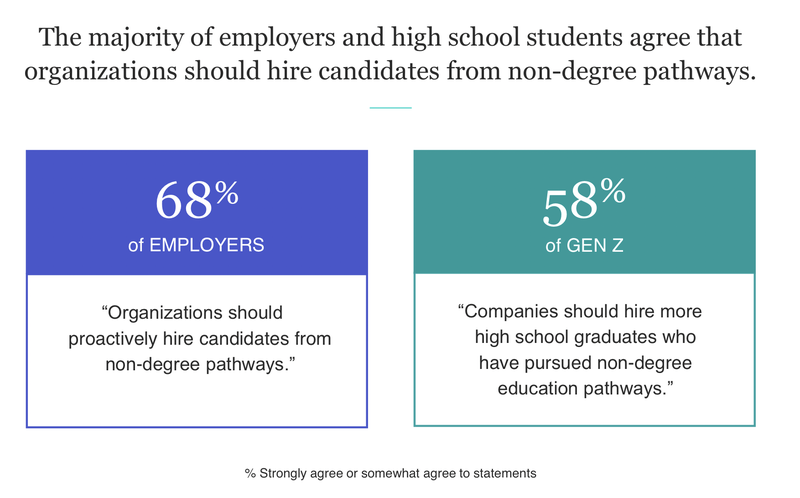 The majority of employers and high school students agree that organizations should hire candidates from non-degree pathways.

68%
of EMPLOYERS

“Organizations should proactively hire candidates from non-degree pathways.”

58%
of GEN Z

“Companies should hire more high school graduates who have pursued non-degree education pathways.”

% Strongly agree or somewhat agree to statements